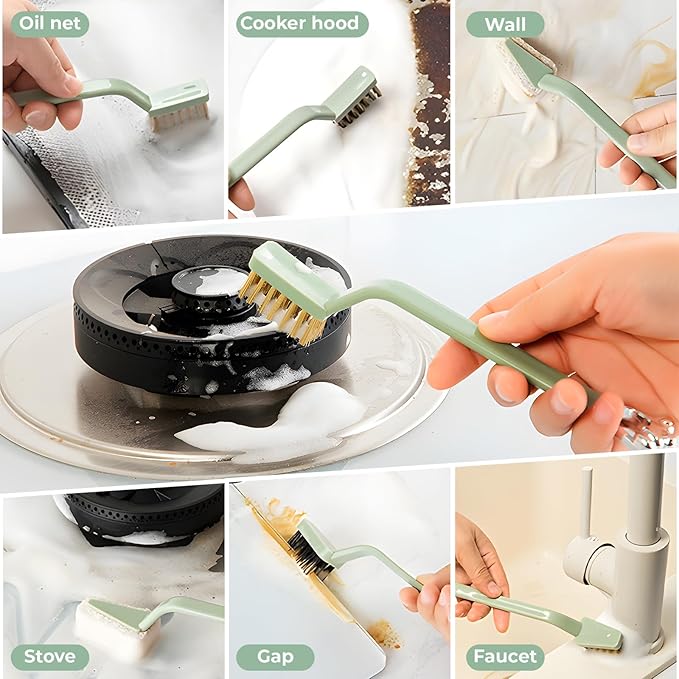 Oil net

Cooker hood

Wall

Stove

Gap

Faucet