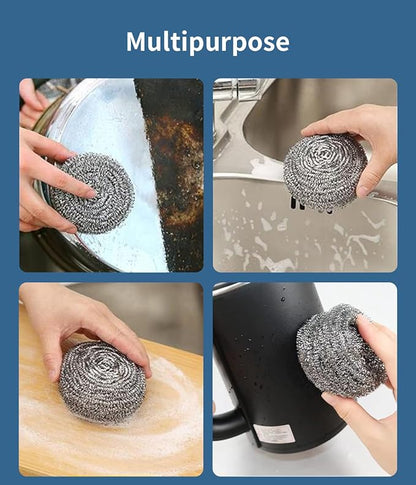 Multipurpose