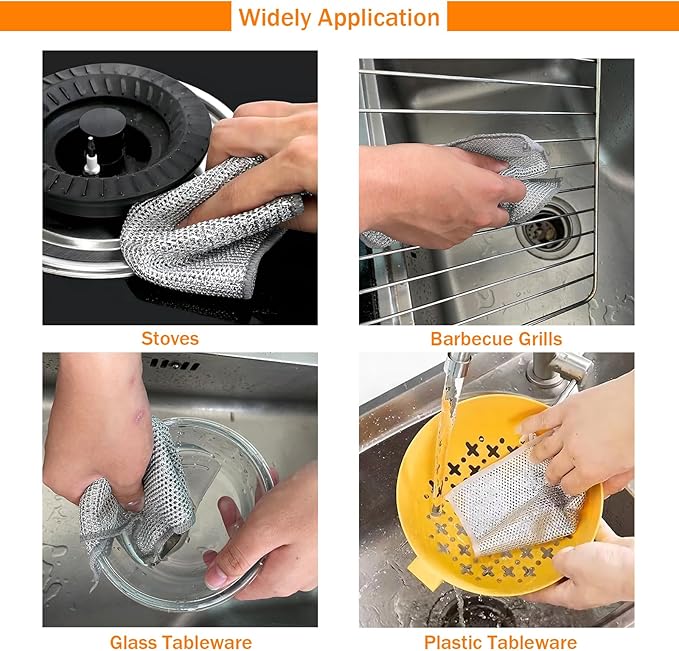 Widely Application

Stoves

Barbecue Grills

Glass Tableware

Plastic Tableware